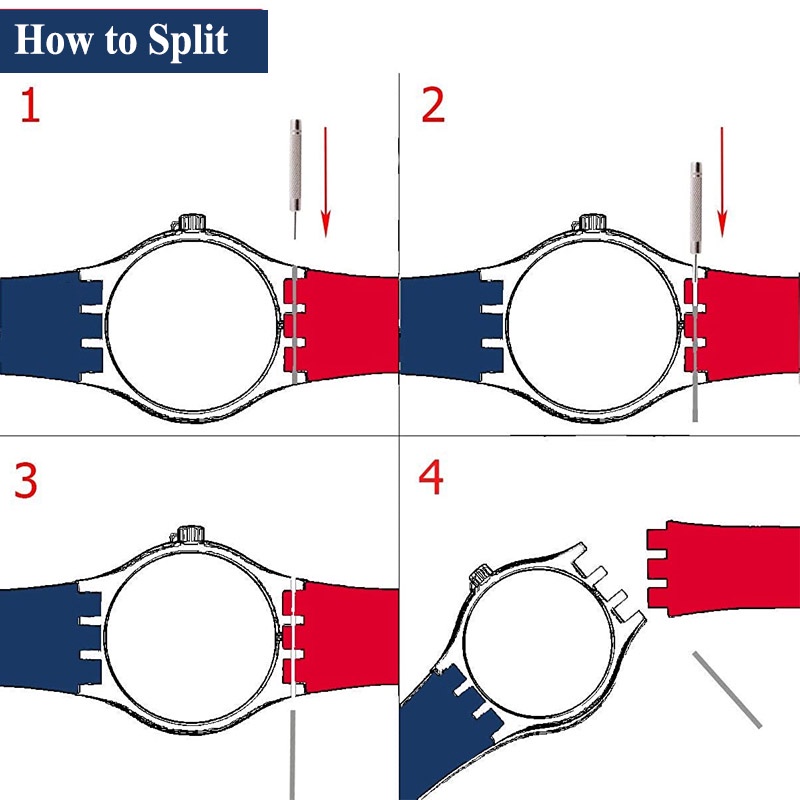 How to Split

1

2

3

4