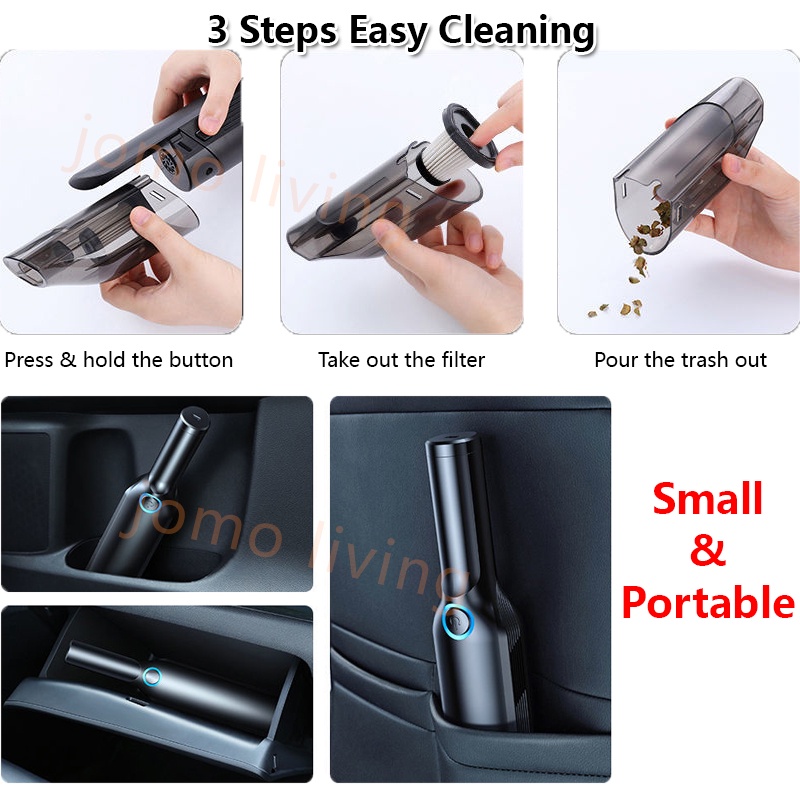 3 Steps Easy Cleaning

jomo living

Press & hold the button

Take out the filter

Pour the trash out

jomo living

Small
&
Portable