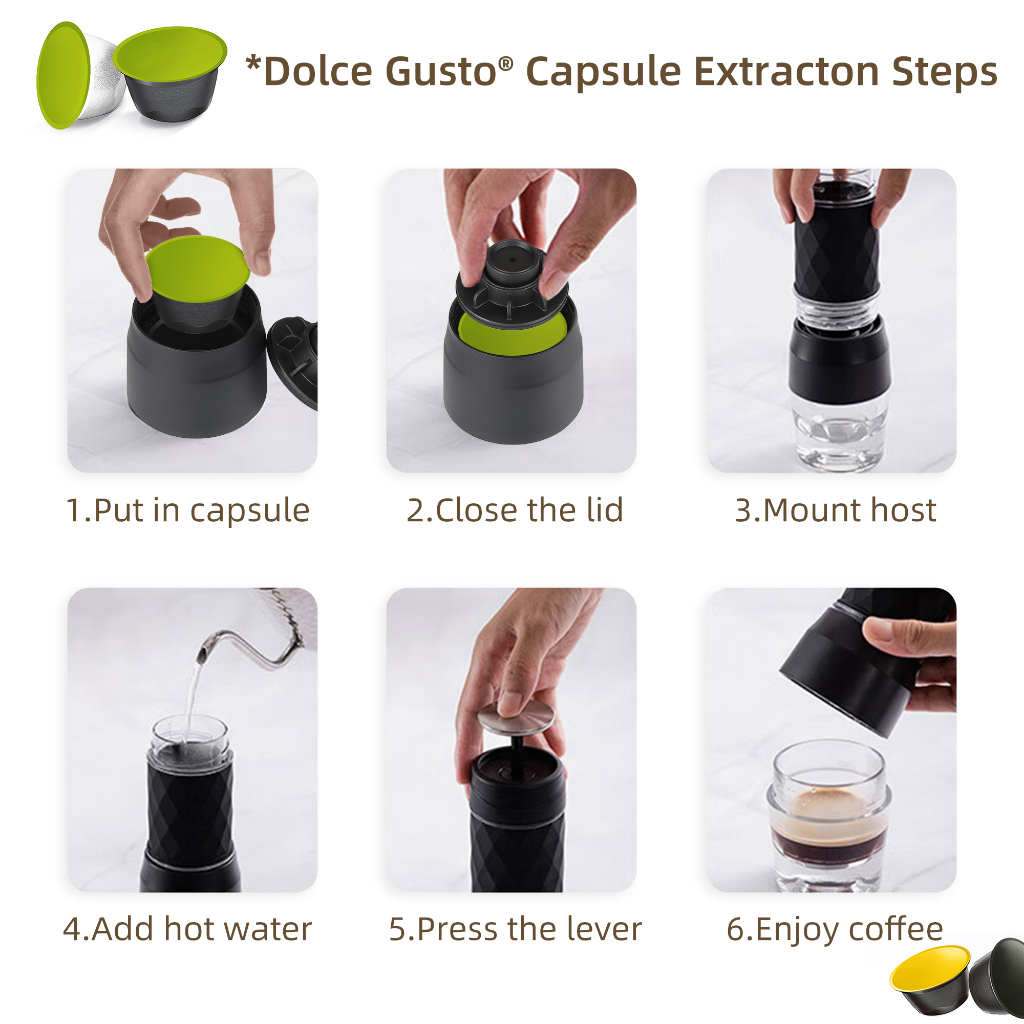 *Dolce Gusto® Capsule Extracton Steps

1.Put in capsule

2.Close the lid

3.Mount host

4.Add hot water

5.Press the lever

6.Enjoy coffee